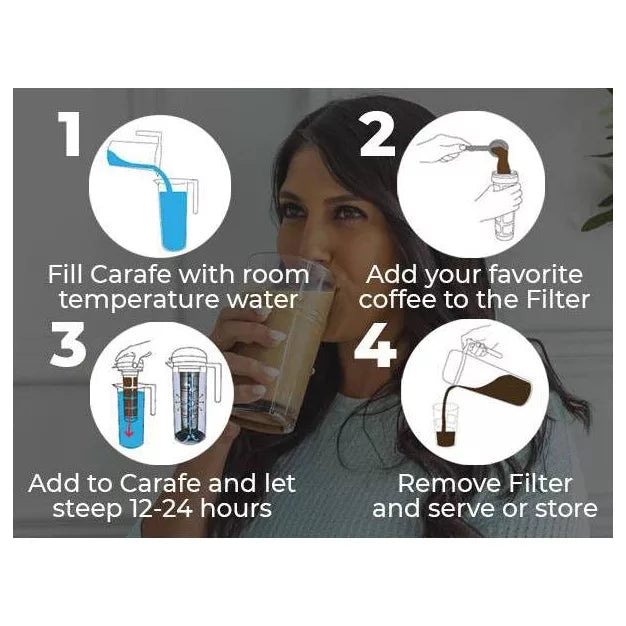 1

Fill Carafe with room temperature water

2

Add your favorite coffee to the Filter

3

Add to Carafe and let steep 12-24 hours

4

Remove Filter and serve or store